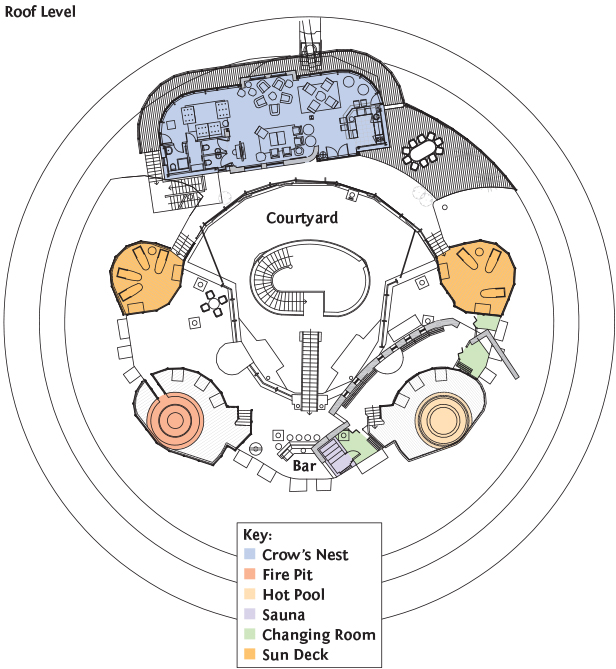 Roof Level

Courtyard

Bar

Key:
Crow's Nest
Fire Pit
Hot Pool
Sauna
Changing Room
Sun Deck